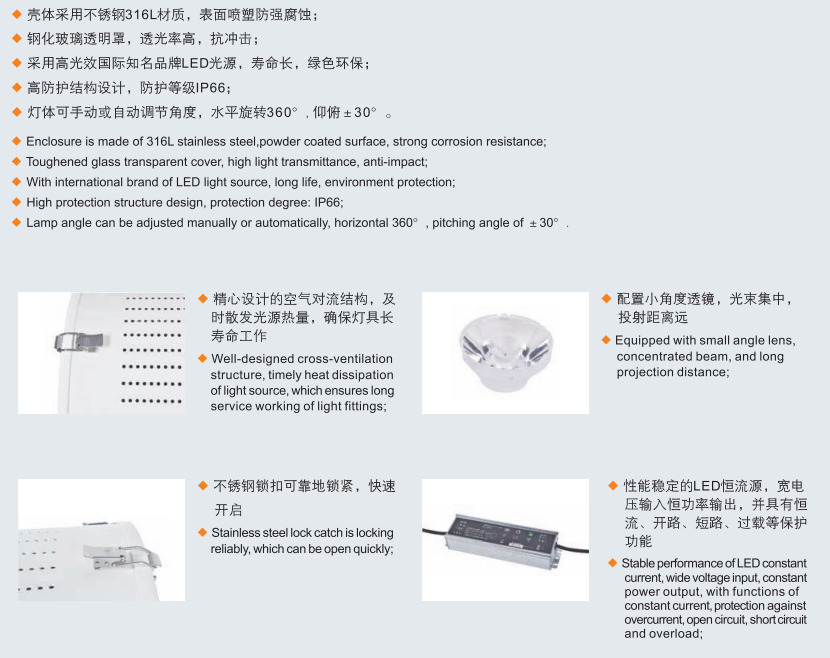 ◆ 壳体采用不锈钢316L材质，表面喷塑防强腐蚀；
◆ 钢化玻璃透明罩，透光率高，抗冲击；
◆ 采用高光效国际知名品牌LED光源，寿命长，绿色环保；
◆ 高防护结构设计，防护等级IP66；
◆ 灯体可手动或自动调节角度，水平旋转360°，仰俯±30°。

◆ Enclosure is made of 316L stainless steel,powder coated surface, strong corrosion resistance;
◆ Toughened glass transparent cover, high light transmittance, anti-impact;
◆ With international brand of LED light source, long life, environment protection;
◆ High protection structure design, protection degree: IP66;
◆ Lamp angle can be adjusted manually or automatically, horizontal 360°, pitching angle of ±30°.

◆ 精心设计的空气对流结构，及时散发光源热量，确保灯具长寿命工作
◆ Well-designed cross-ventilation structure, timely heat dissipation of light source, which ensures long service working of light fittings;

◆ 配置小角度透镜，光束集中，投射距离远
◆ Equipped with small angle lens, concentrated beam, and long projection distance;

◆ 不锈钢锁扣可靠地锁紧，快速开启
◆ Stainless steel lock catch is locking reliably, which can be open quickly;

◆ 性能稳定的LED恒流源，宽电压输入恒功率输出，并具有恒流、开路、短路、过载等保护功能
◆ Stable performance of LED constant current, wide voltage input, constant power output, with functions of constant current, protection against overcurrent, open circuit, short circuit and overload;