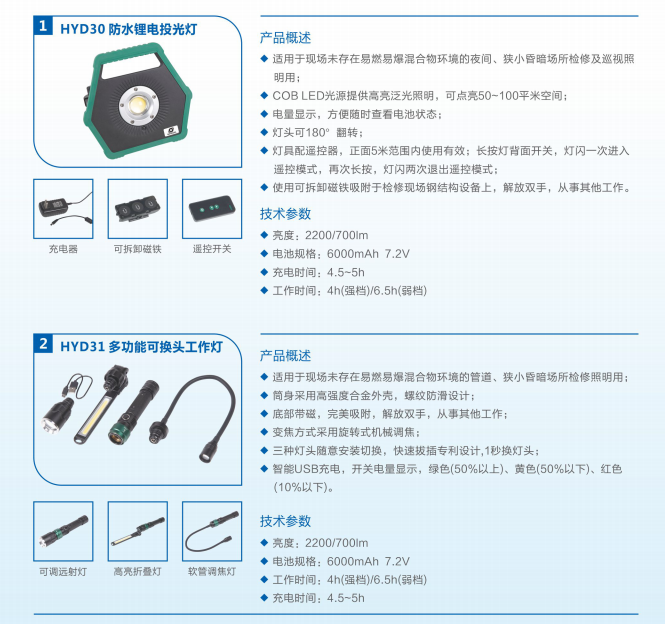 1 HYD30 防水锂电投光灯

充电器 可拆卸磁铁 遥控开关

产品概述

◆ 适用于现场未存在易燃易爆混合物环境的夜间、狭小昏暗场所检修及巡视照明用；

◆ COB LED光源提供高亮泛光照明，可点亮50~100平米空间；

◆ 电量显示，方便随时查看电池状态；

◆ 灯头可180° 翻转；

◆ 灯具配遥控器，正面5米范围内使用有效；长按灯背面开关，灯闪一次进入遥控模式，再次长按，灯闪两次退出遥控模式；

◆ 使用可拆卸磁铁吸附于检修现场钢结构设备上，解放双手，从事其他工作。

技术参数

◆ 亮度：2200/700lm

◆ 电池规格：6000mAh 7.2V

◆ 充电时间：4.5~5h

◆ 工作时间：4h(强档)/6.5h(弱档)

2 HYD31 多功能可换头工作灯

可调远射灯 高亮折叠灯 软管调焦灯

产品概述

◆ 适用于现场未存在易燃易爆混合物环境的管道、狭小昏暗场所检修照明用；

◆ 筒身采用高强度合金外壳，螺纹防滑设计；

◆ 底部带磁，完美吸附，解放双手，从事其他工作；

◆ 变焦方式采用旋转式机械调焦；

◆ 三种灯头随意安装切换，快速拔插专利设计,1秒换灯头；

◆ 智能USB充电，开关电量显示，绿色(50%以上)、黄色(50%以下)、红色(10%以下)。

技术参数

◆ 亮度：2200/700lm

◆ 电池规格：6000mAh 7.2V

◆ 工作时间：4h(强档)/6.5h(弱档)

◆ 充电时间：4.5~5h