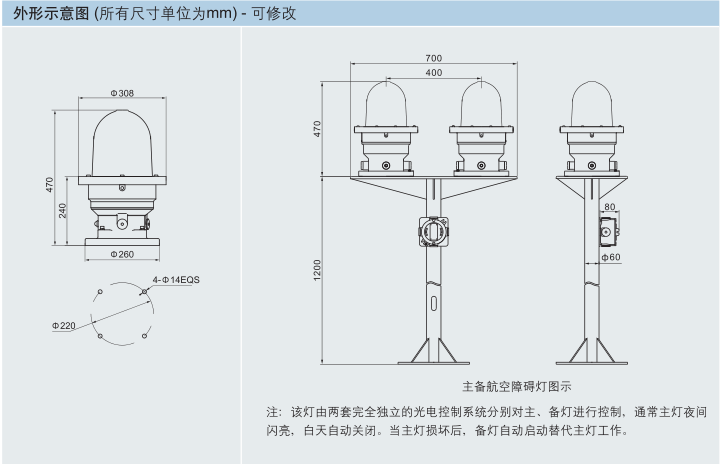 外形示意图 (所有尺寸单位为mm) - 可修改

Φ308
470
240
Φ260
4-Φ14EQS
Φ220

700
400
470
1200
80
Φ60

主备航空障碍灯图示

注：该灯由两套完全独立的光电控制系统分别对主、备灯进行控制，通常主灯夜间闪亮，白天自动关闭。当主灯损坏后，备灯自动启动替代主灯工作。