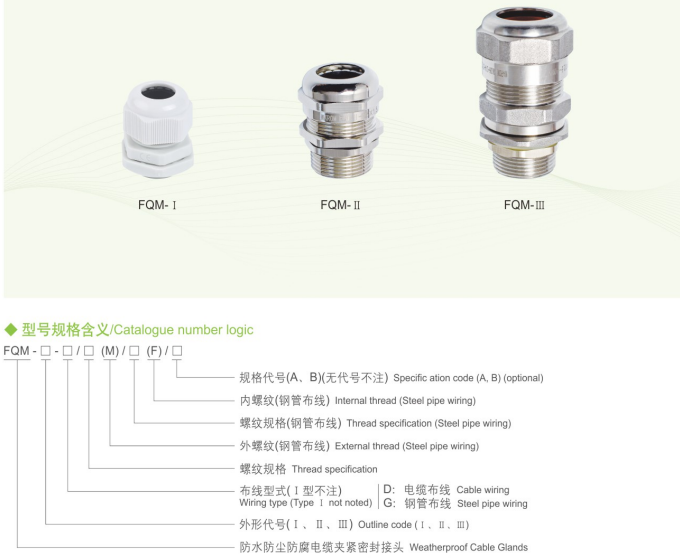 FQM-Ⅰ

FQM-Ⅱ

FQM-Ⅲ

◆ 型号规格含义/Catalogue number logic

FQM - □ - □ / □ (M) / □ (F) / □

规格代号(A、B)(无代号不注) Specific ation code (A, B) (optional)

内螺纹(钢管布线) Internal thread (Steel pipe wiring)

螺纹规格(钢管布线) Thread specification (Steel pipe wiring)

外螺纹(钢管布线) External thread (Steel pipe wiring)

螺纹规格 Thread specification

布线型式(Ⅰ型不注) Wiring type (Type Ⅰ not noted)

D: 电缆布线 Cable wiring
G: 钢管布线 Steel pipe wiring

外形代号(Ⅰ、Ⅱ、Ⅲ) Outline code (Ⅰ、Ⅱ、Ⅲ)

防水防尘防腐电缆夹紧密封接头 Weatherproof Cable Glands